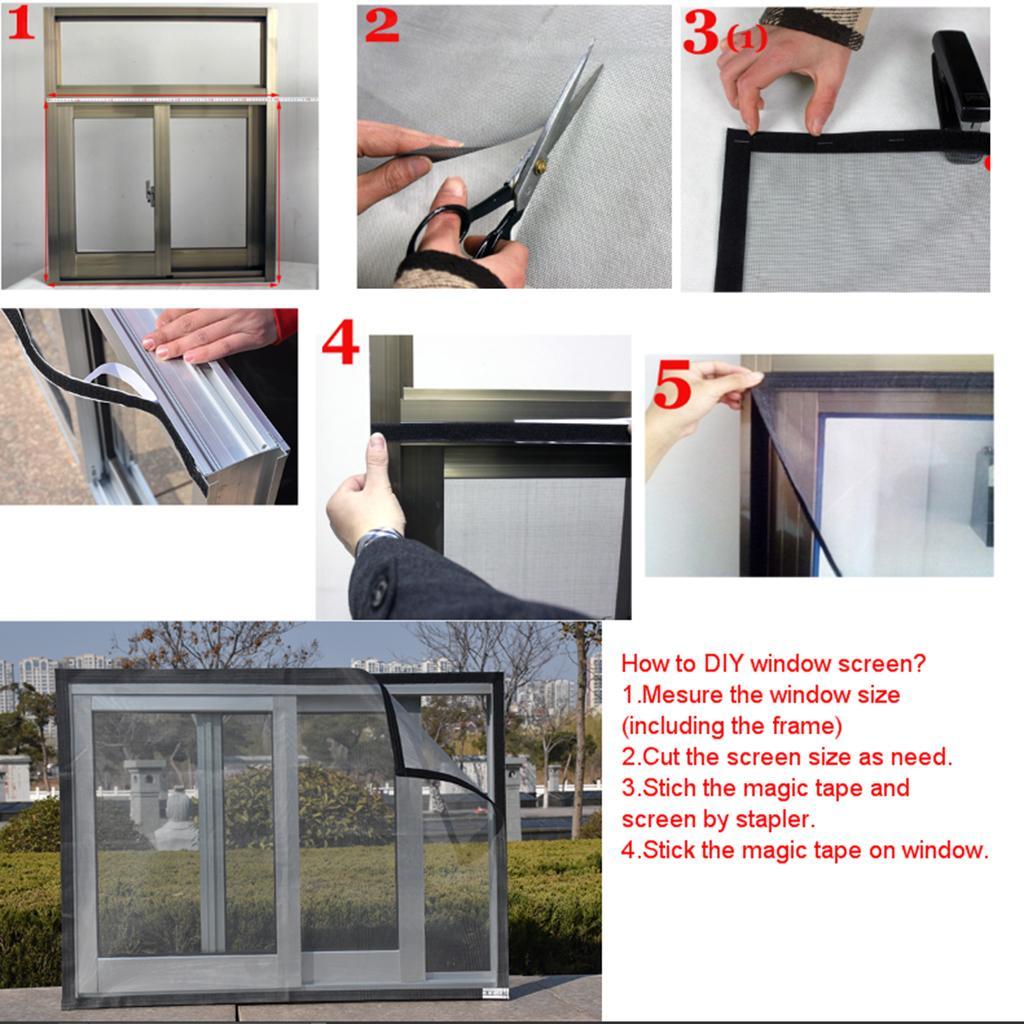 1

2

3(1)

4

5

How to DIY window screen?
1.Mesure the window size (including the frame)
2.Cut the screen size as need.
3.Stich the magic tape and screen by stapler.
4.Stick the magic tape on window.