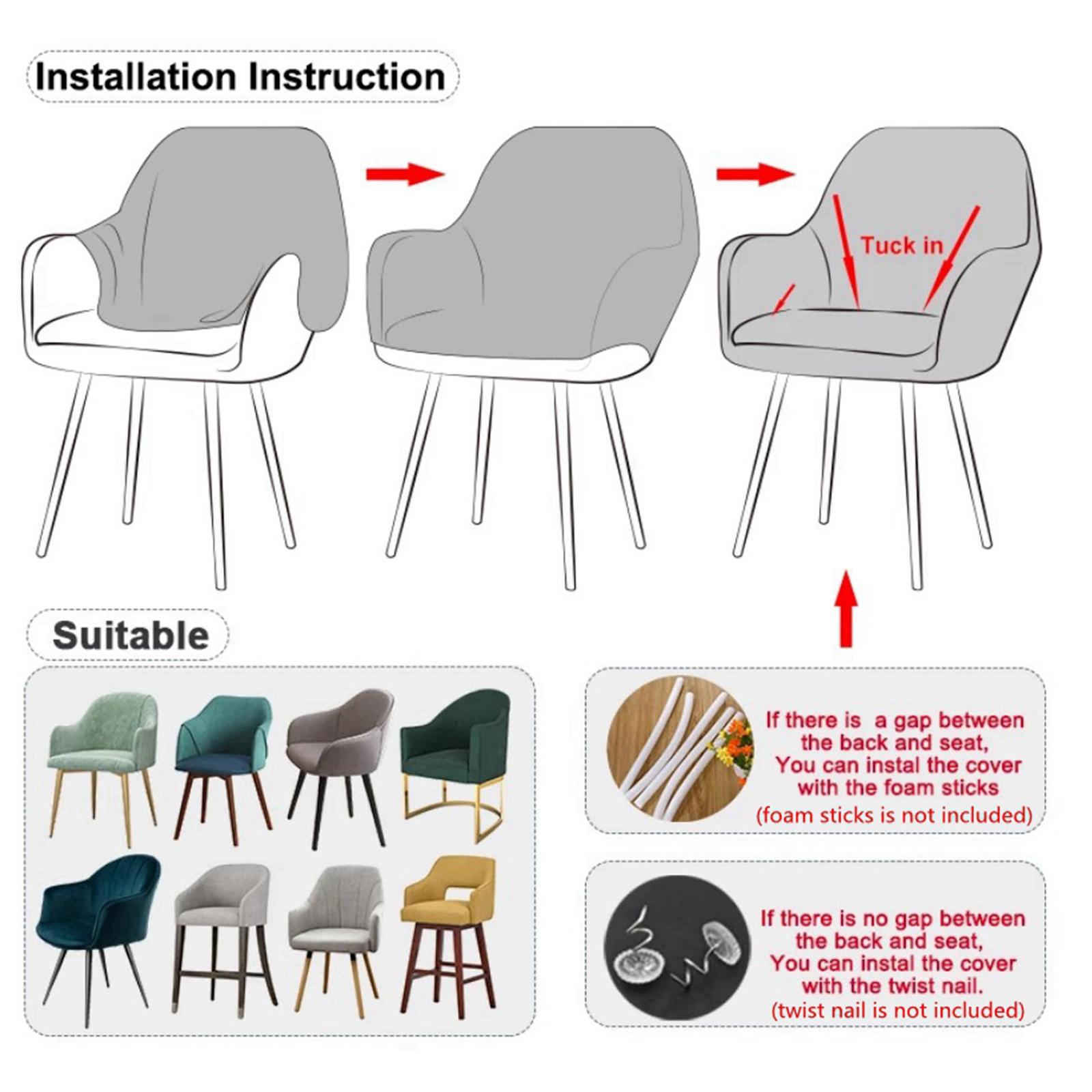 Installation Instruction

Tuck in

Suitable

If there is a gap between the back and seat, You can instal the cover with the foam sticks (foam sticks is not included)

If there is no gap between the back and seat, You can instal the cover with the twist nail. (twist nail is not included)