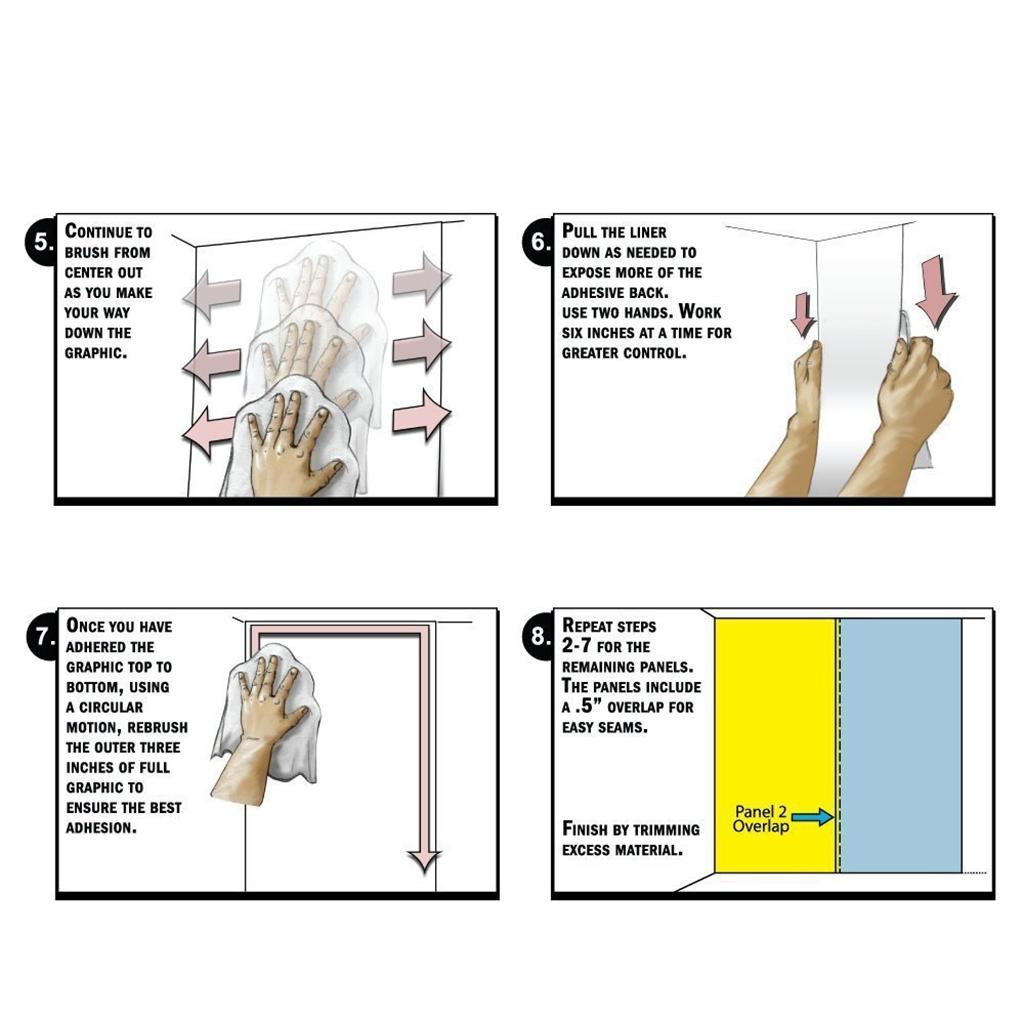 5. CONTINUE TO BRUSH FROM CENTER OUT AS YOU MAKE YOUR WAY DOWN THE GRAPHIC.

6. PULL THE LINER DOWN AS NEEDED TO EXPOSE MORE OF THE ADHESIVE BACK. USE TWO HANDS. WORK SIX INCHES AT A TIME FOR GREATER CONTROL.

7. ONCE YOU HAVE ADHERED THE GRAPHIC TOP TO BOTTOM, USING A CIRCULAR MOTION, REBRUSH THE OUTER THREE INCHES OF FULL GRAPHIC TO ENSURE THE BEST ADHESION.

8. REPEAT STEPS 2-7 FOR THE REMAINING PANELS. THE PANELS INCLUDE A .5" OVERLAP FOR EASY SEAMS.

FINISH BY TRIMMING EXCESS MATERIAL.

Panel 2 Overlap