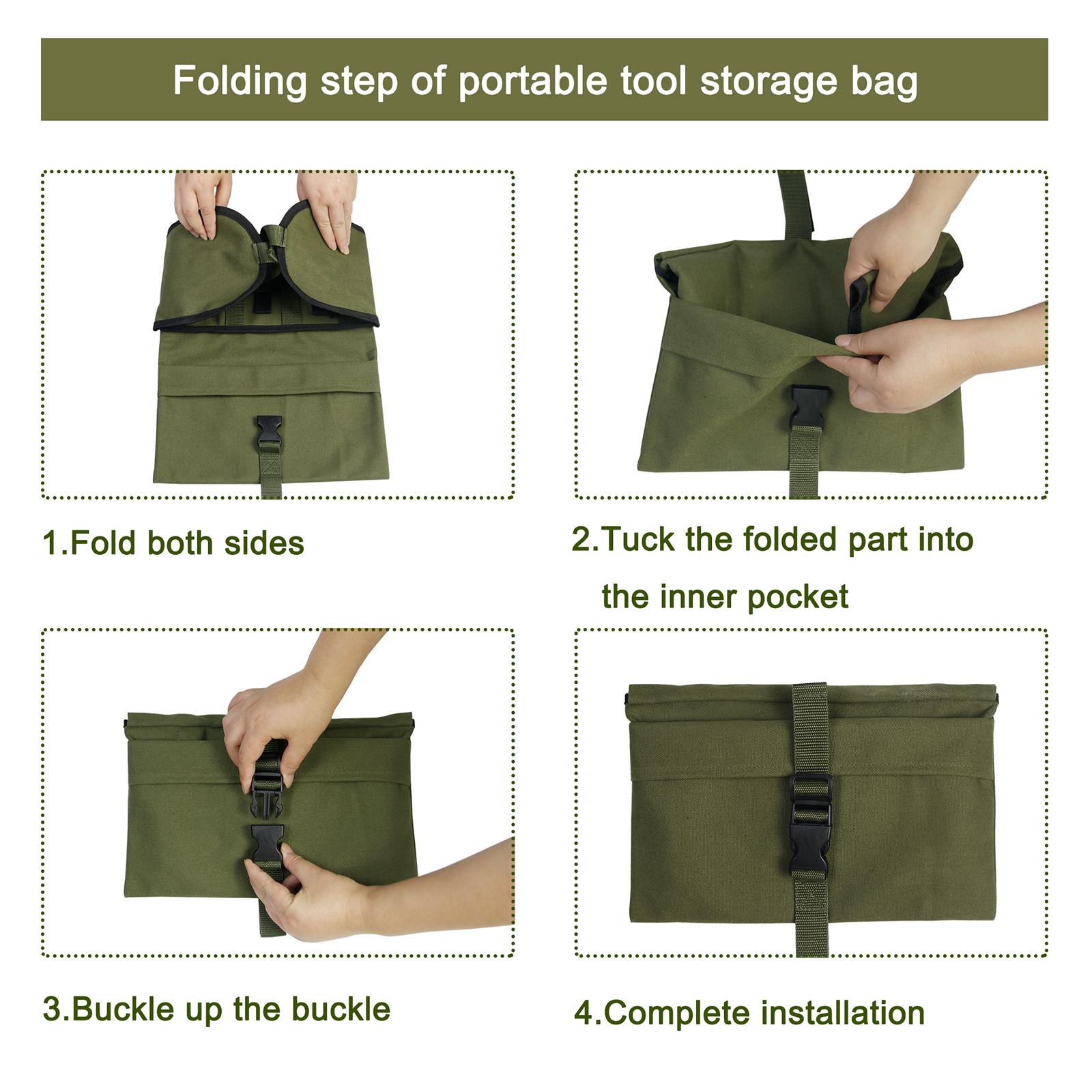 Folding step of portable tool storage bag

1.Fold both sides

2.Tuck the folded part into the inner pocket

3.Buckle up the buckle

4.Complete installation