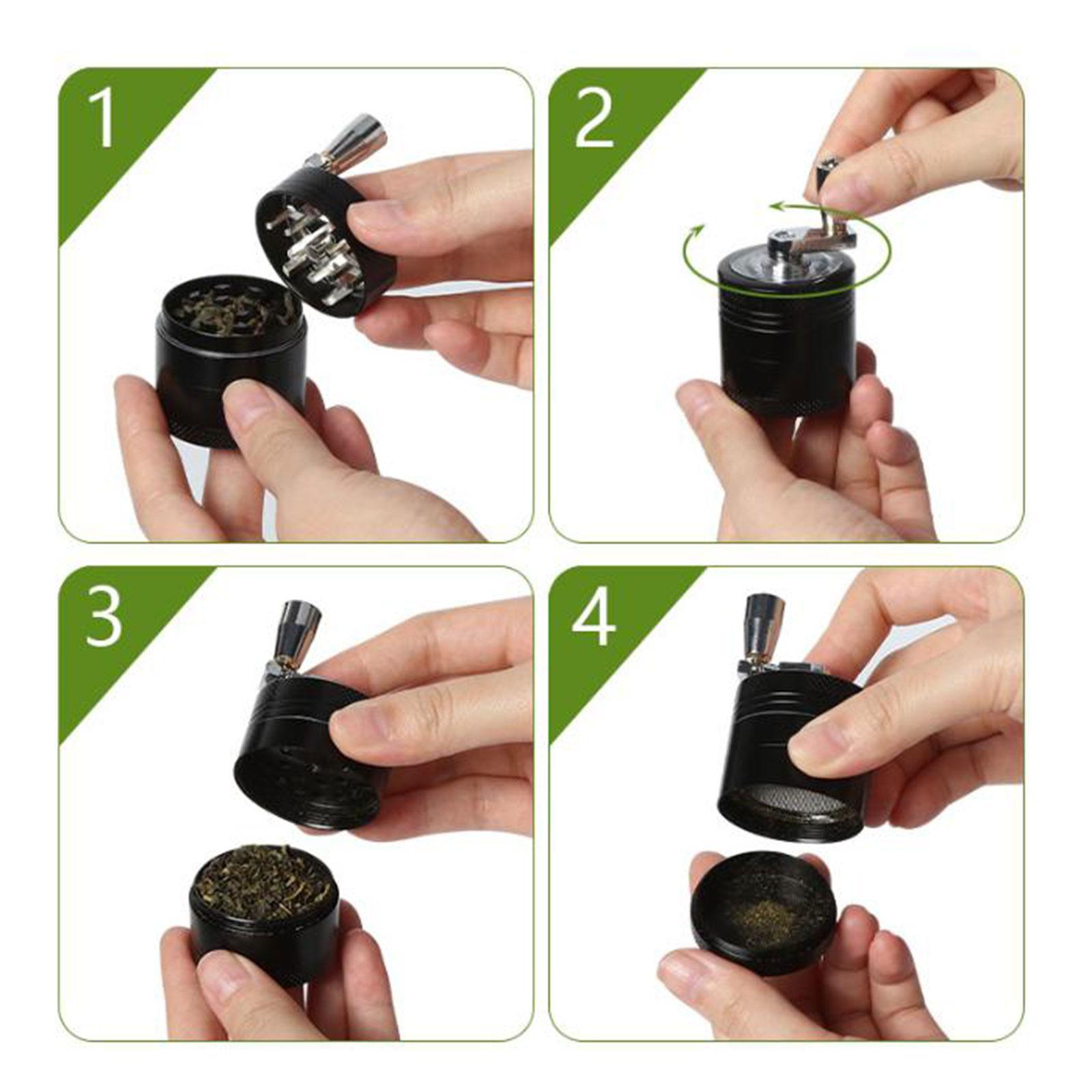 1

2

3

4