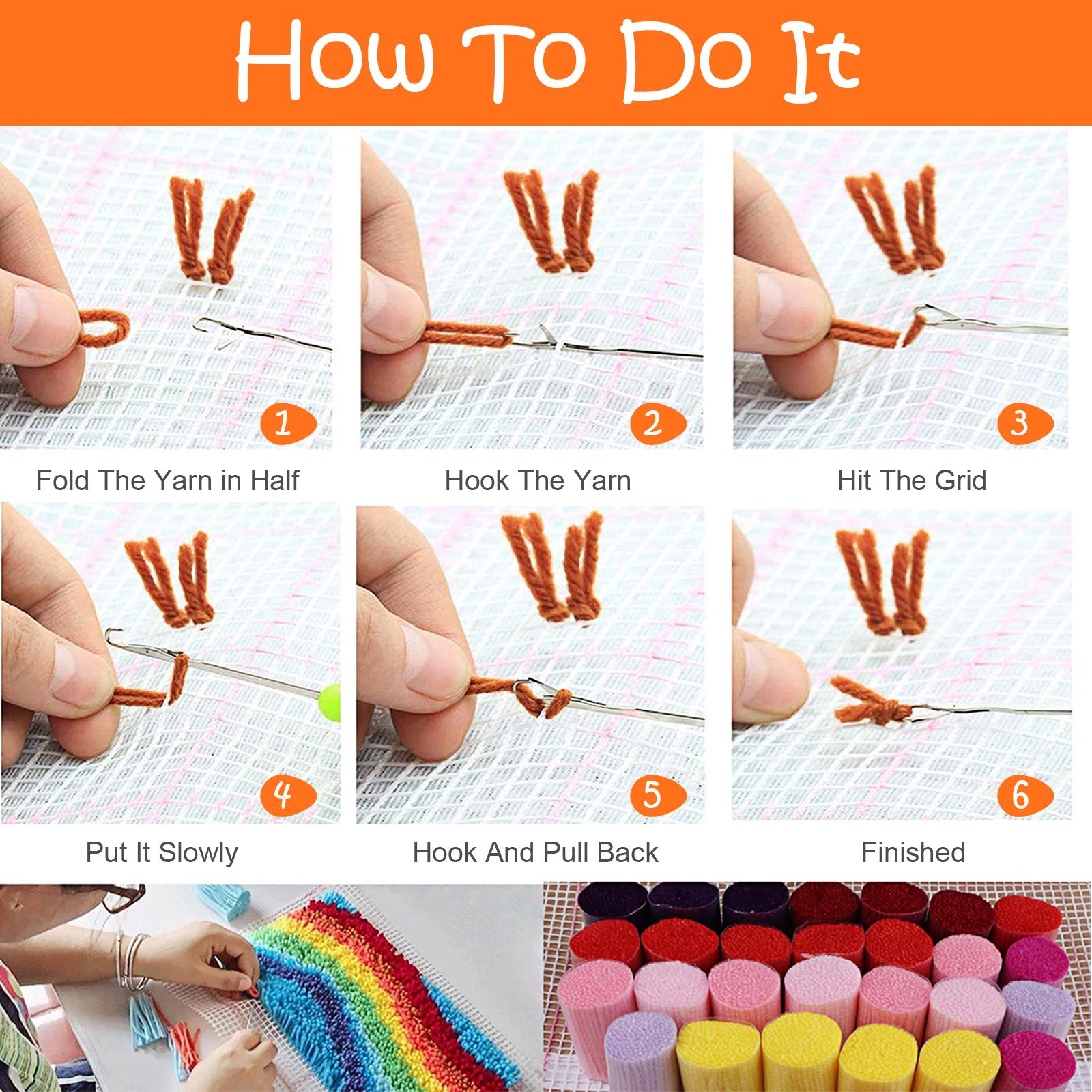 How To Do It

1

Fold The Yarn in Half

2

Hook The Yarn

3

Hit The Grid

4

Put It Slowly

5

Hook And Pull Back

6

Finished