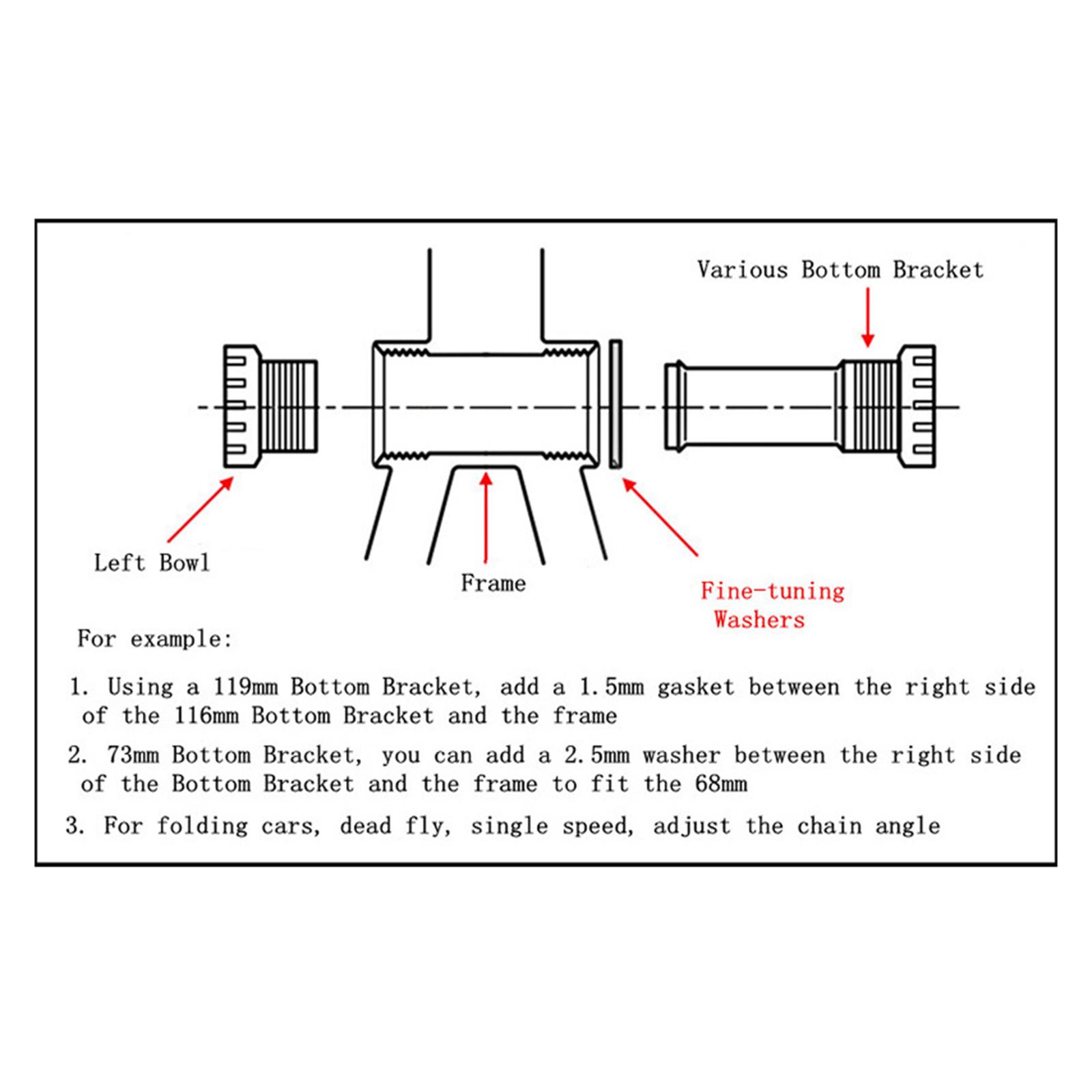 Various Bottom Bracket

Left Bowl

Frame

Fine-tuning Washers

For example:

1. Using a 119mm Bottom Bracket, add a 1.5mm gasket between the right side of the 116mm Bottom Bracket and the frame

2. 73mm Bottom Bracket, you can add a 2.5mm washer between the right side of the Bottom Bracket and the frame to fit the 68mm

3. For folding cars, dead fly, single speed, adjust the chain angle