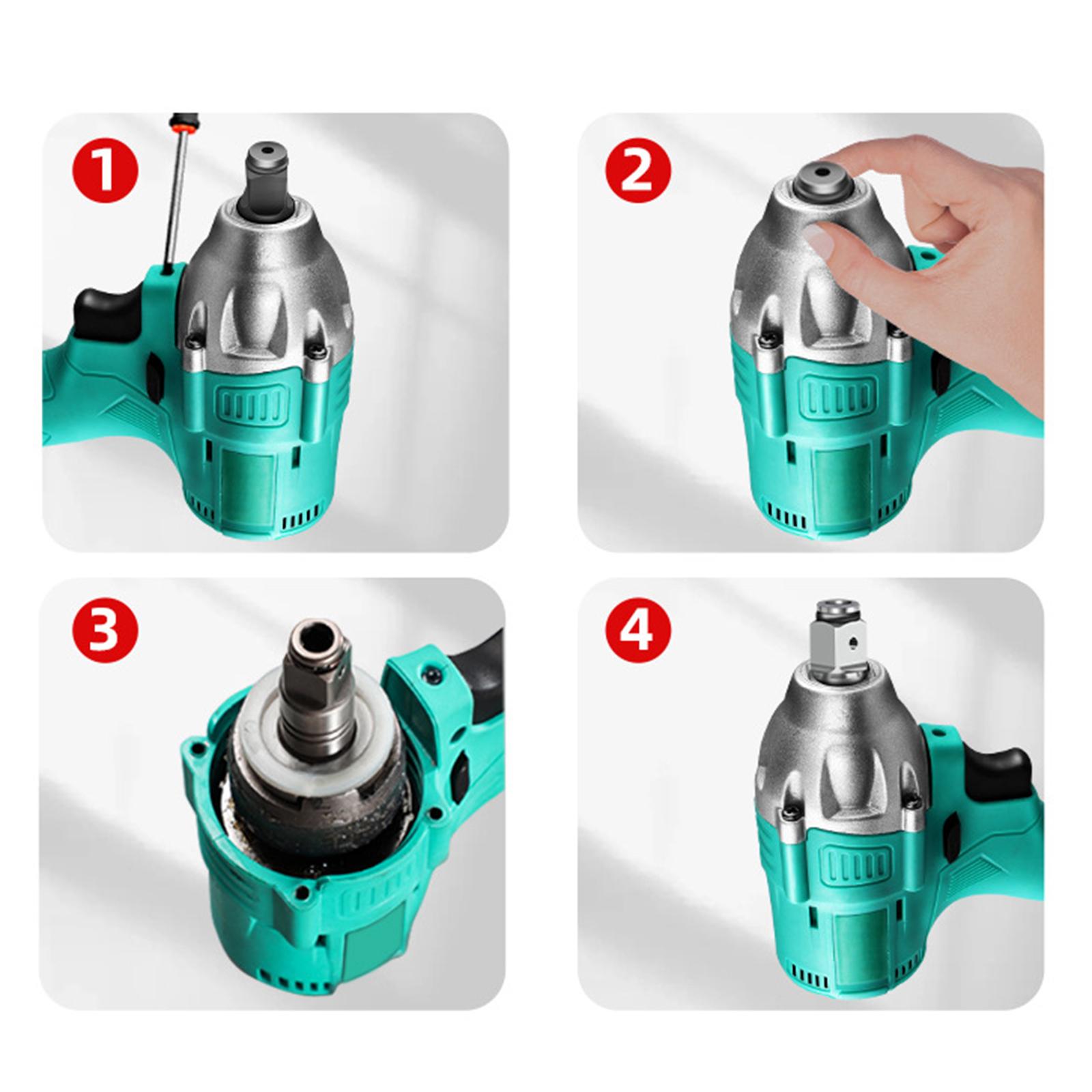 1

2

3

4