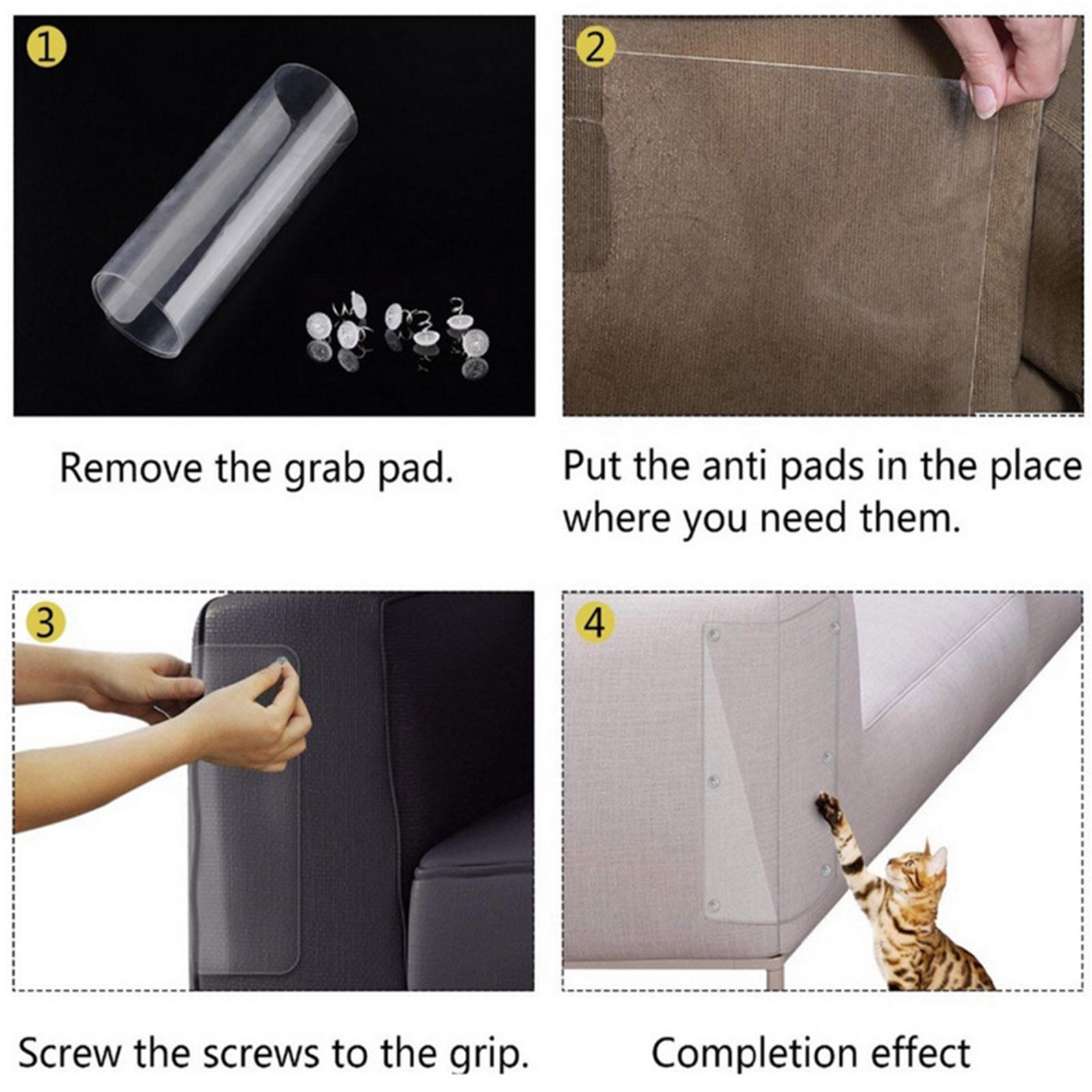 1

Remove the grab pad.

2

Put the anti pads in the place where you need them.

3

Screw the screws to the grip.

4

Completion effect