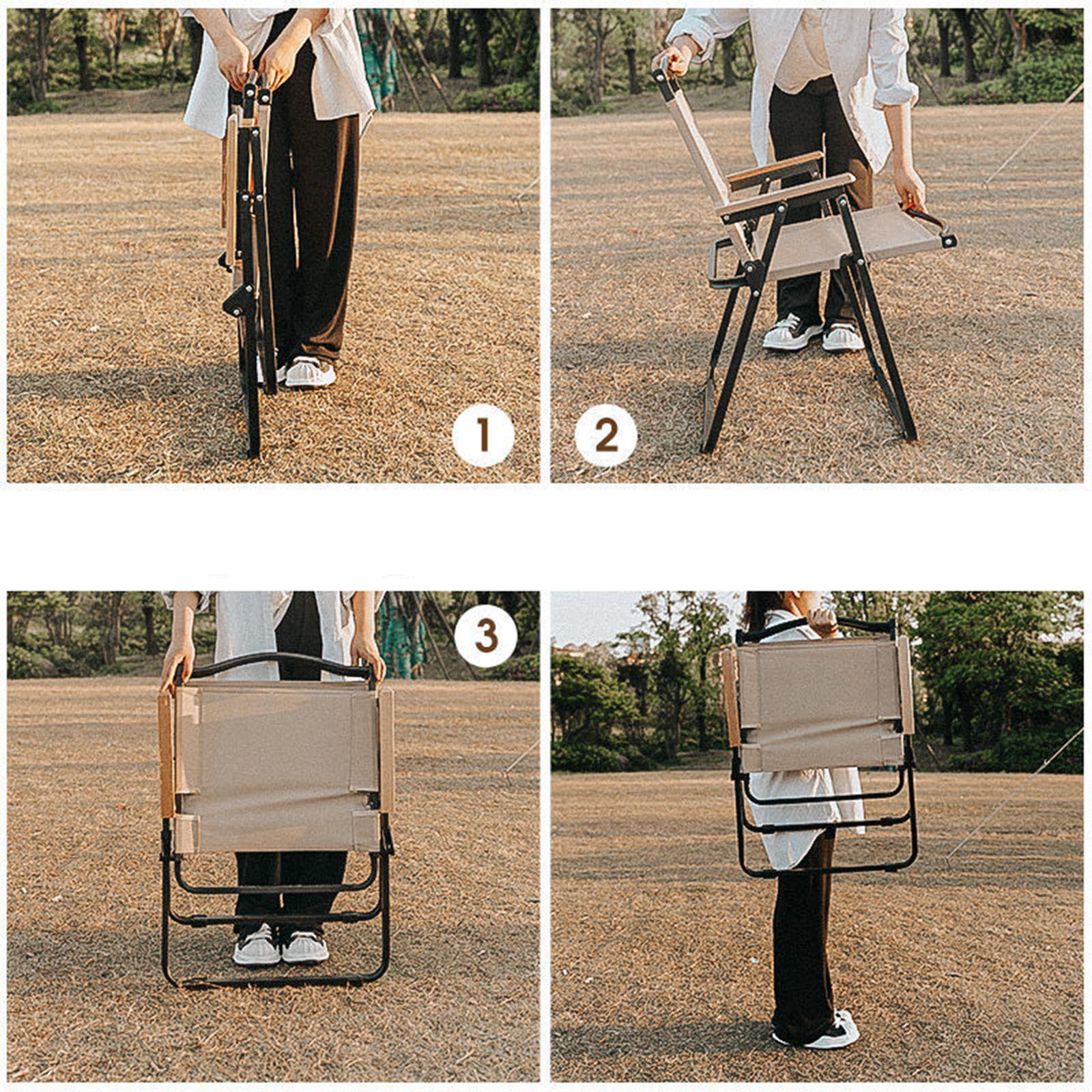 1

2

3