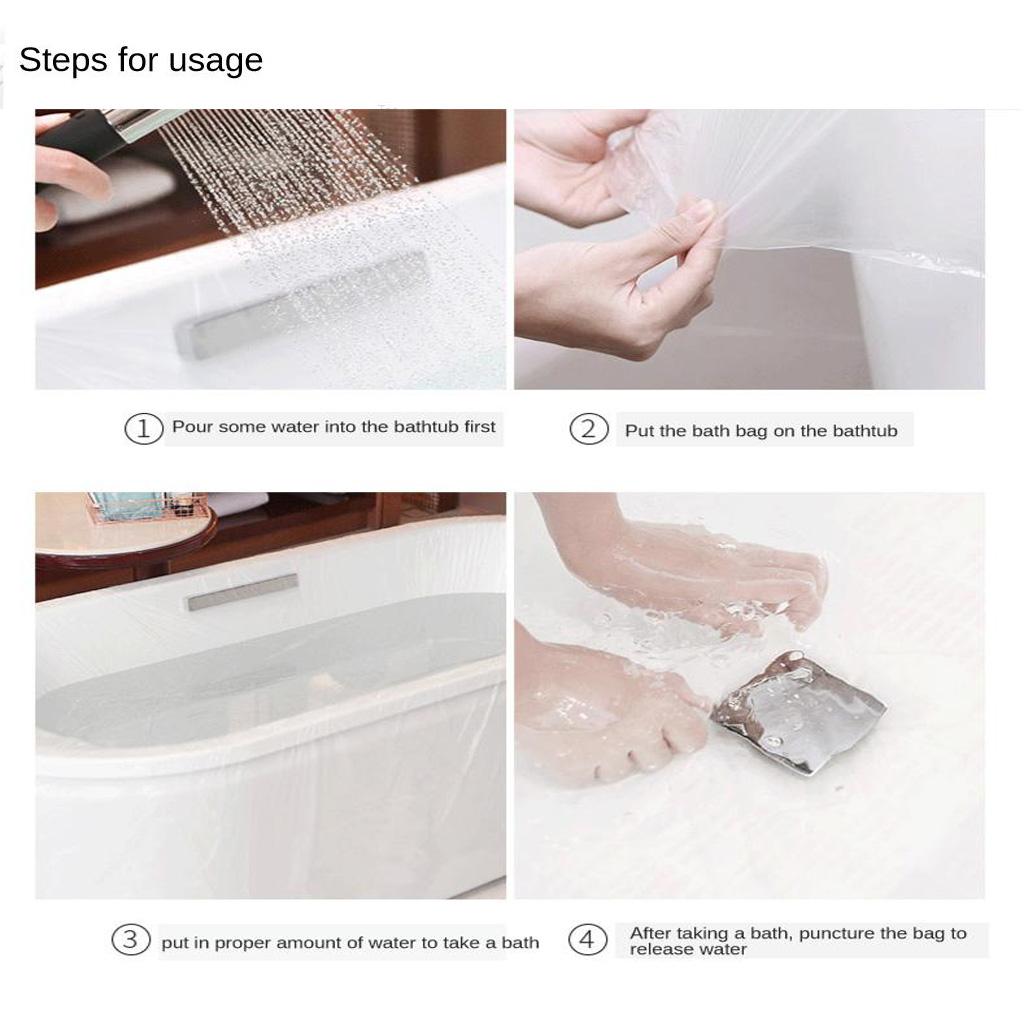 Steps for usage

① Pour some water into the bathtub first

② Put the bath bag on the bathtub

③ put in proper amount of water to take a bath

④ After taking a bath, puncture the bag to release water