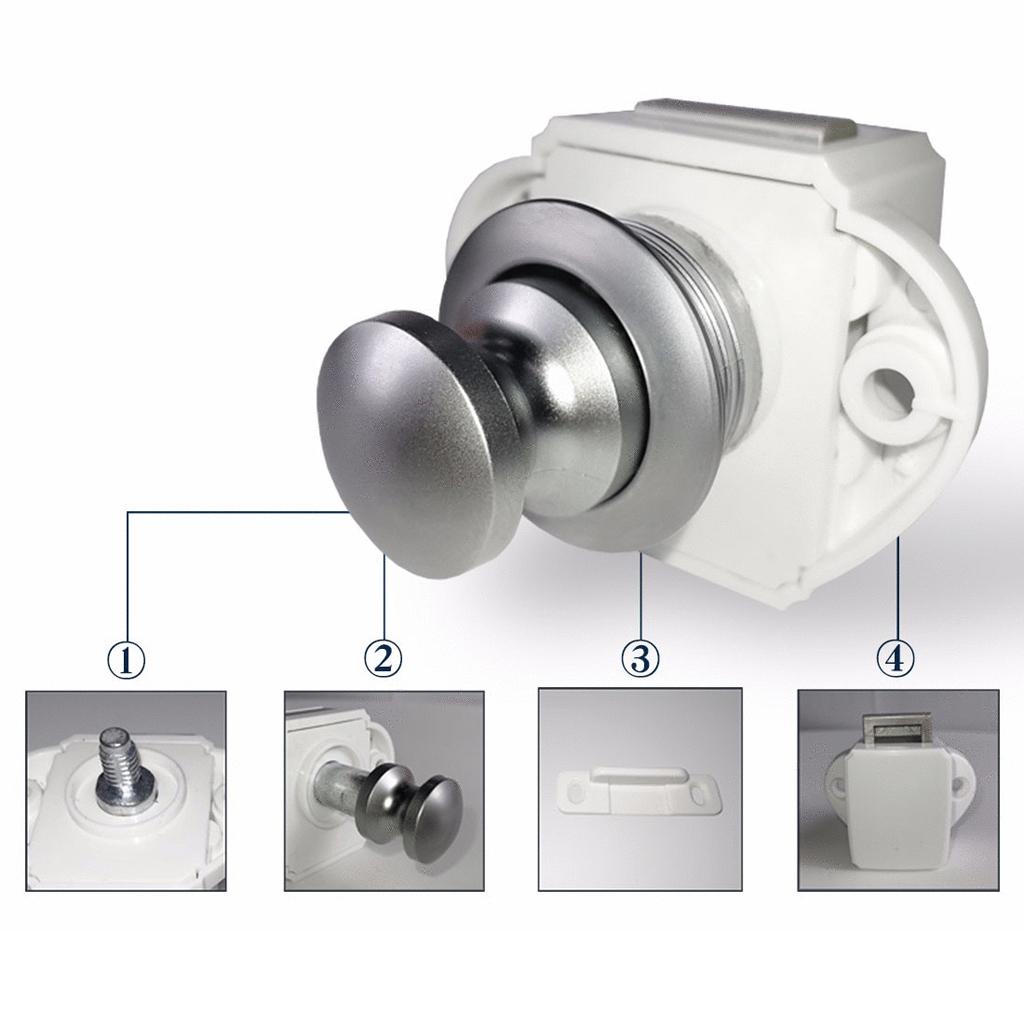 ①
②
③
④