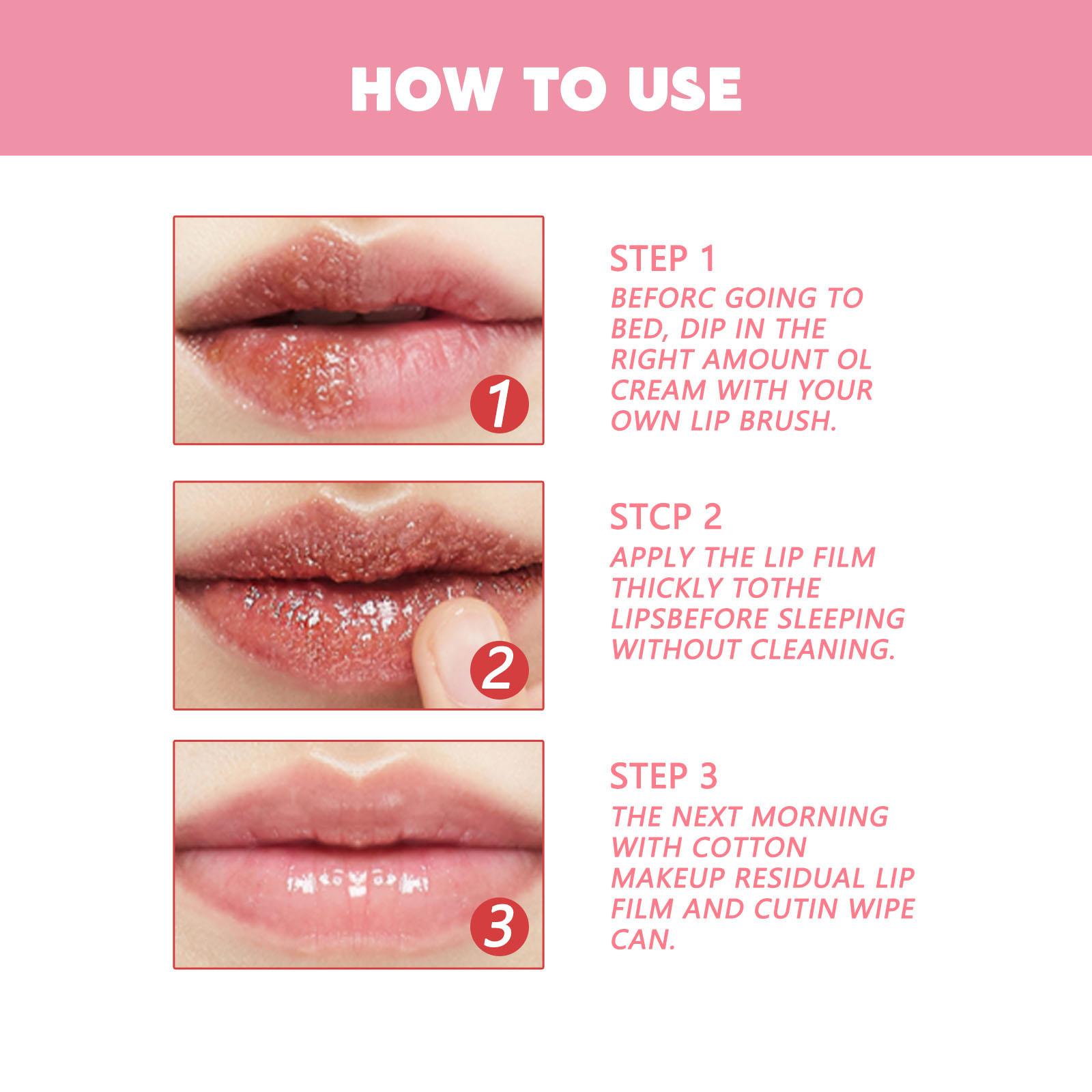 HOW TO USE

1

STEP 1

BEFORC GOING TO BED, DIP IN THE RIGHT AMOUNT OL CREAM WITH YOUR OWN LIP BRUSH.

2

STCP 2

APPLY THE LIP FILM THICKLY TOTHE LIPSBEFORE SLEEPING WITHOUT CLEANING.

3

STEP 3

THE NEXT MORNING WITH COTTON MAKEUP RESIDUAL LIP FILM AND CUTIN WIPE CAN.