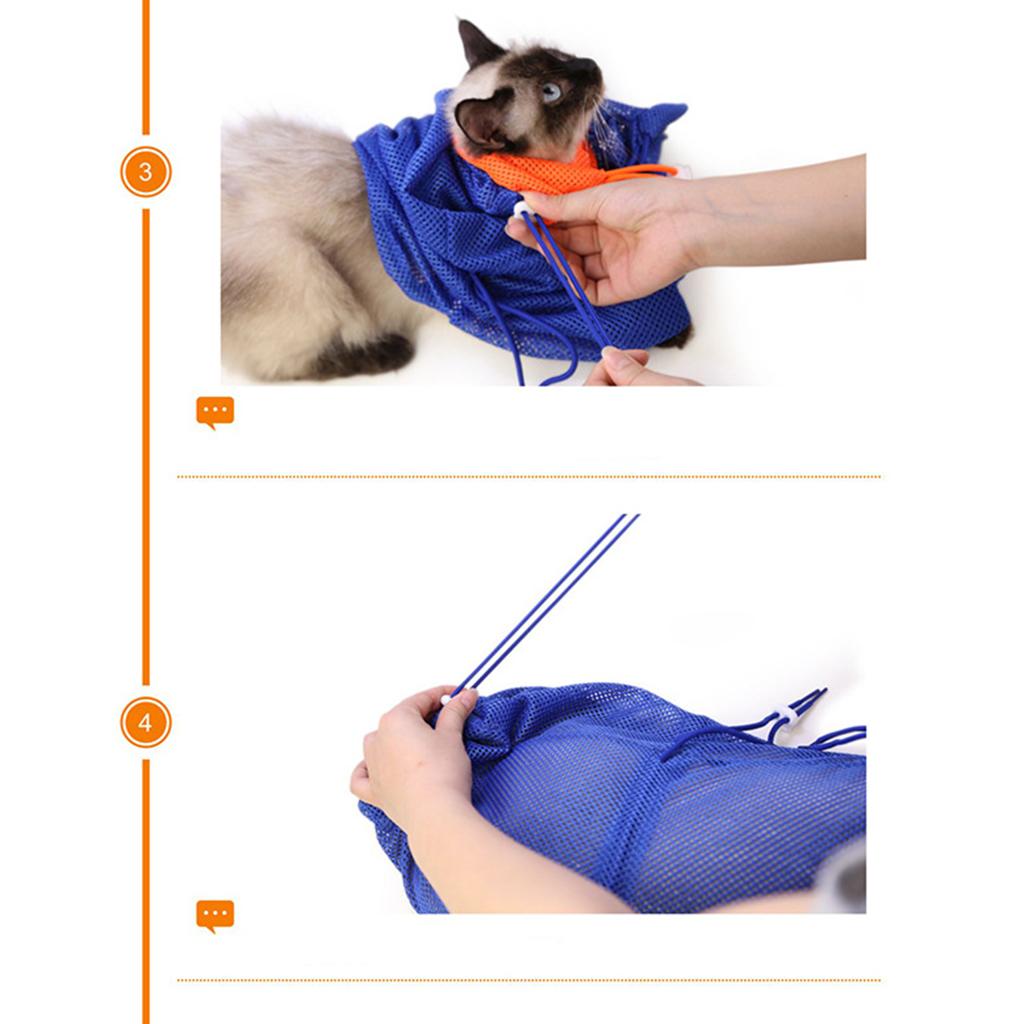 3

4