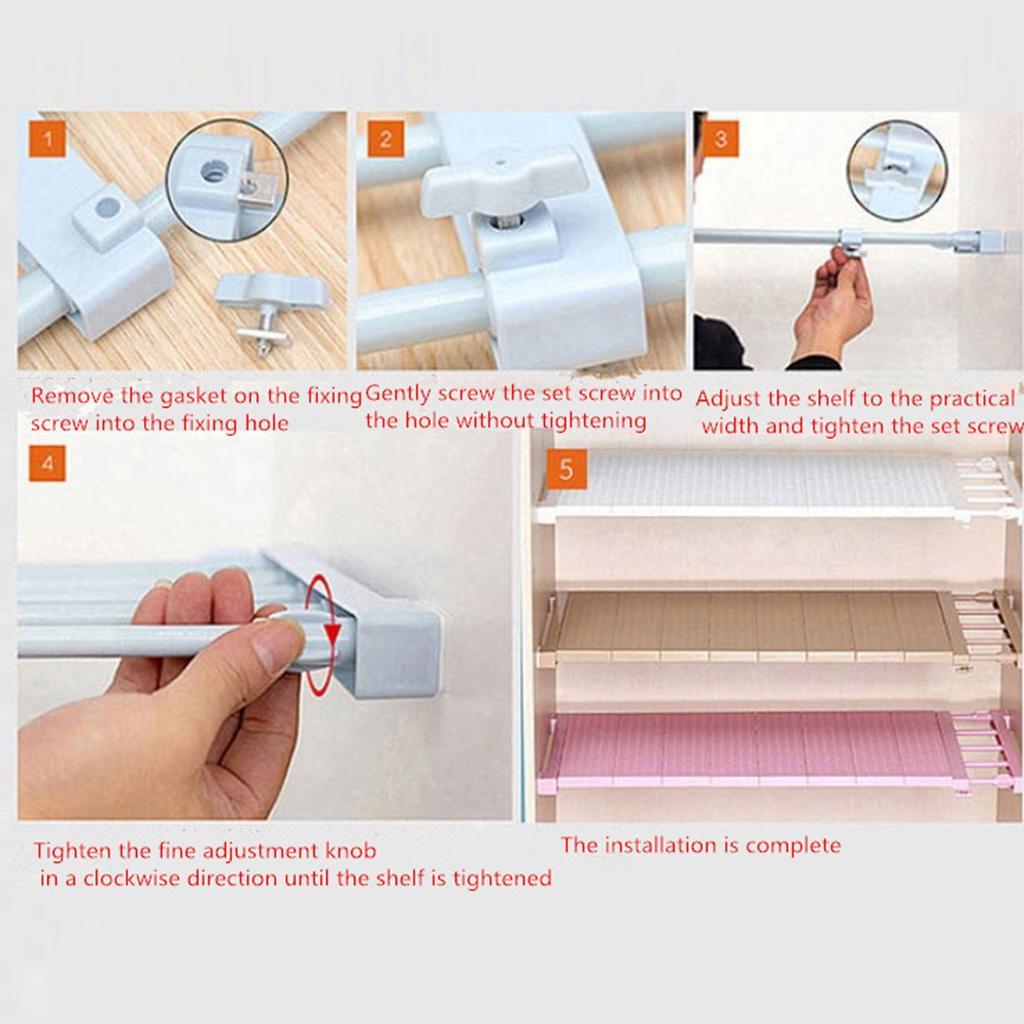 1

Remove the gasket on the fixing screw into the fixing hole

2

Gently screw the set screw into the hole without tightening

3

Adjust the shelf to the practical width and tighten the set screw

4

Tighten the fine adjustment knob in a clockwise direction until the shelf is tightened

5

The installation is complete