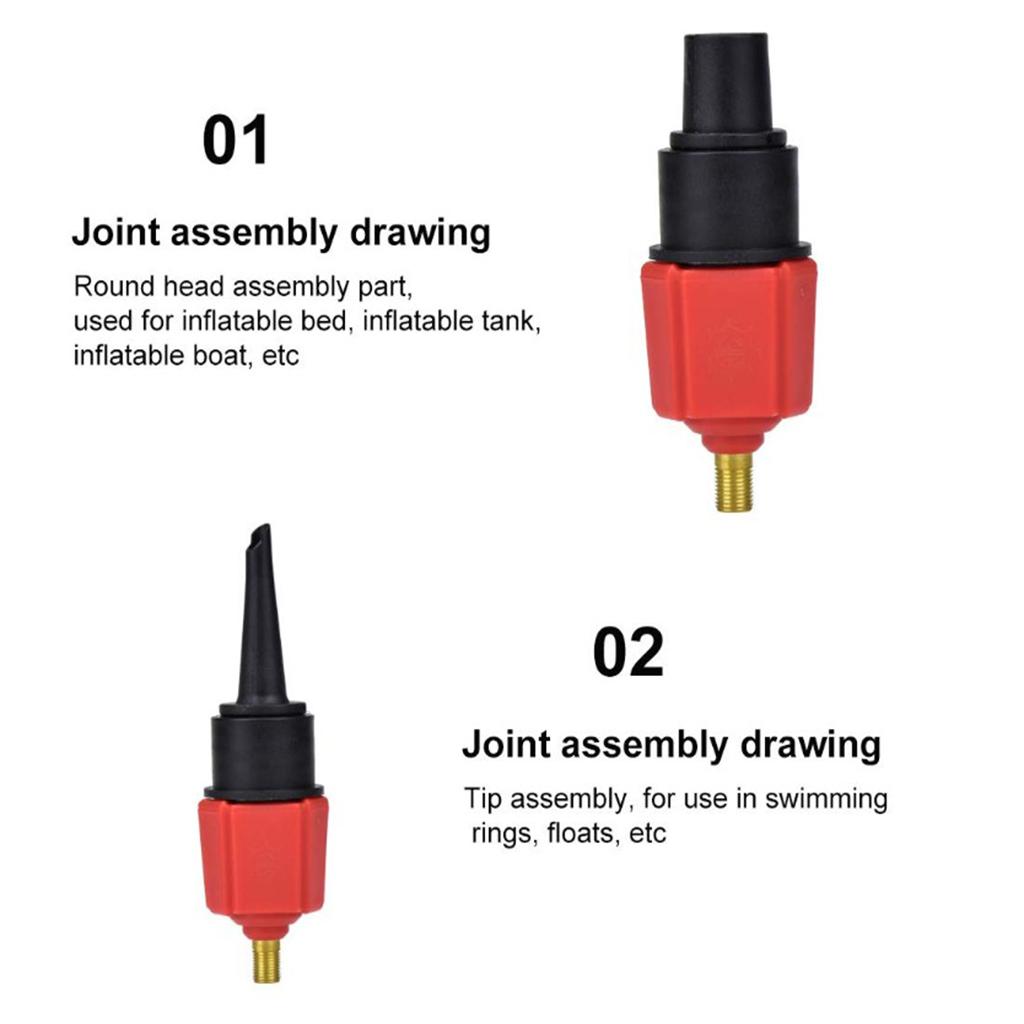 01

Joint assembly drawing

Round head assembly part, used for inflatable bed, inflatable tank, inflatable boat, etc

02

Joint assembly drawing

Tip assembly, for use in swimming rings, floats, etc