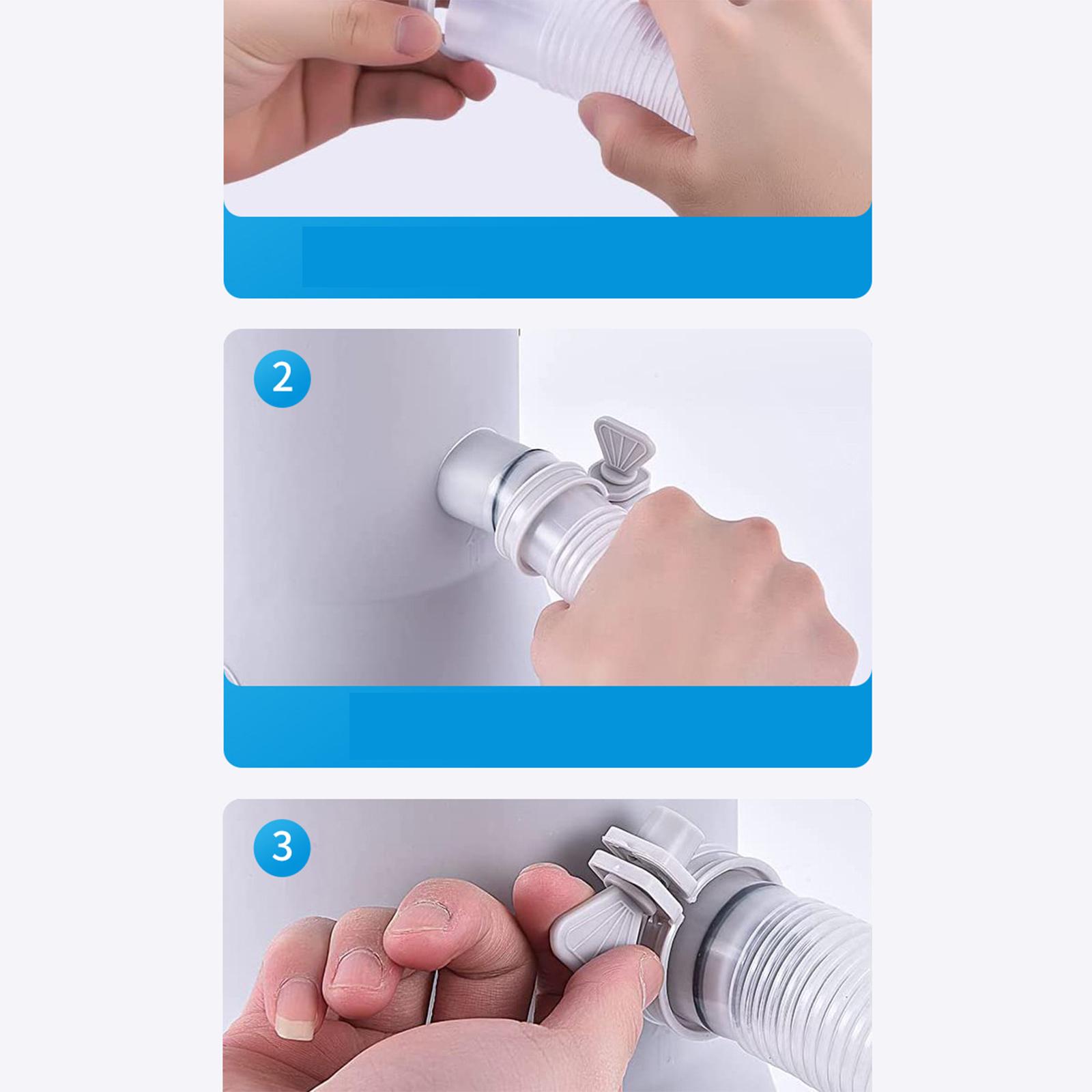 2

3