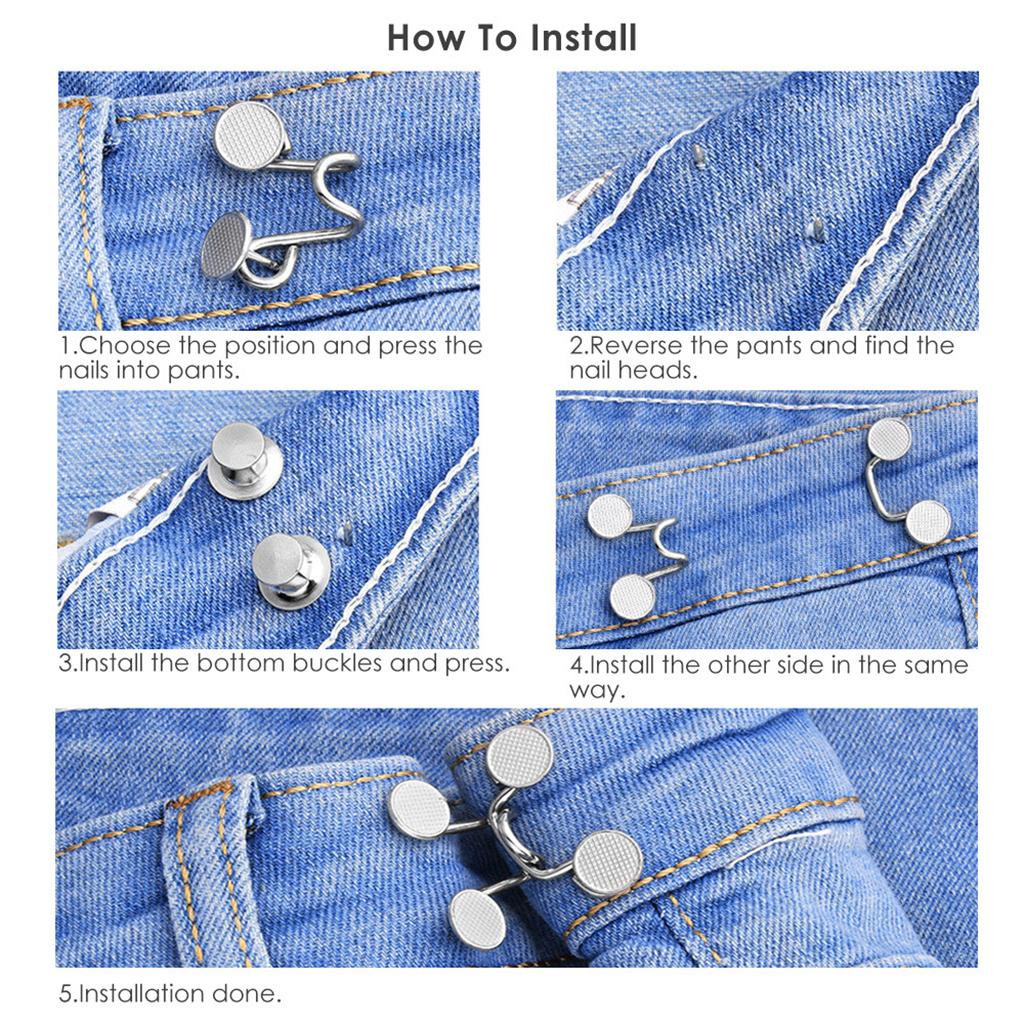 How To Install

1.Choose the position and press the nails into pants.

2.Reverse the pants and find the nail heads.

3.Install the bottom buckles and press.

4.Install the other side in the same way.

5.Installation done.