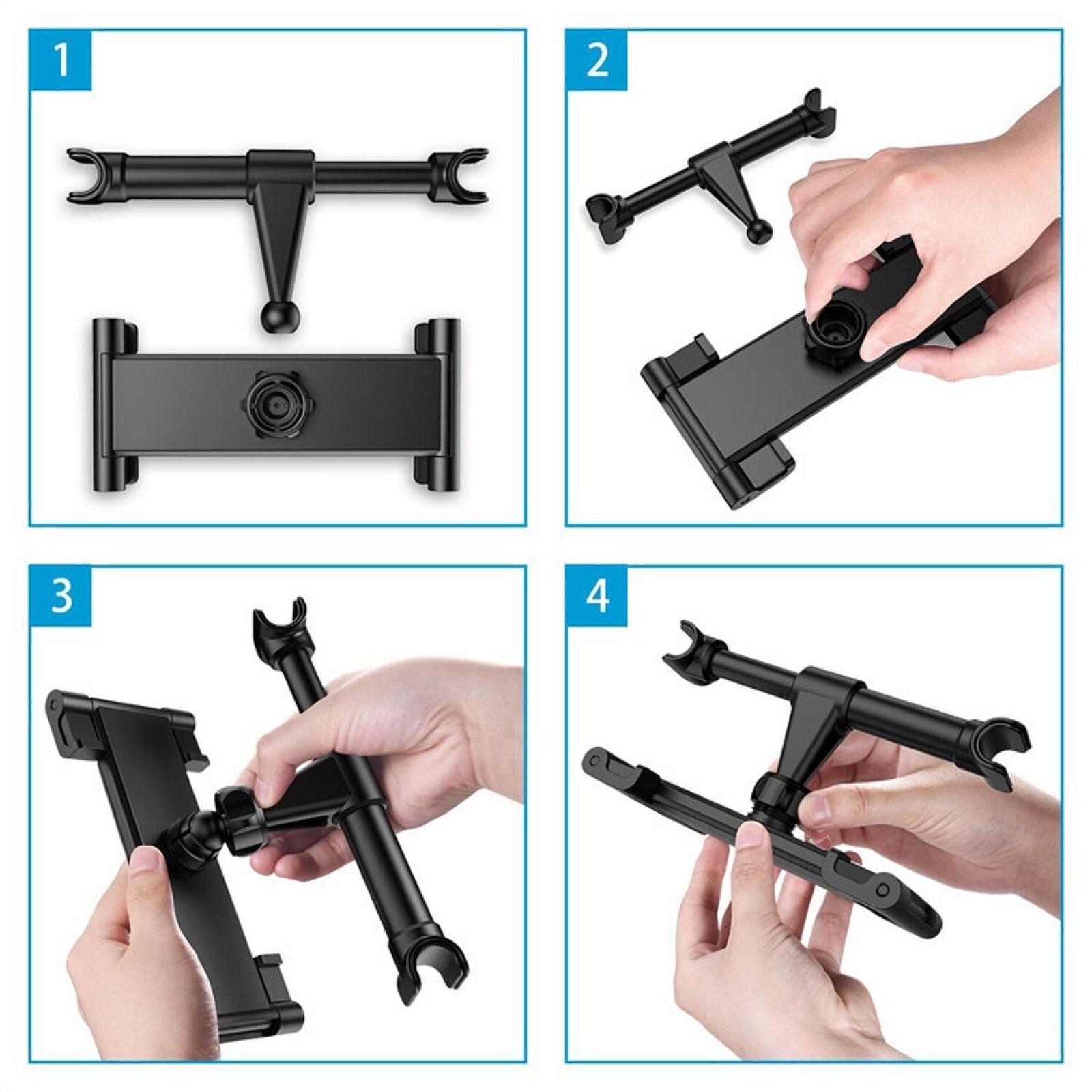 1

2

3

4