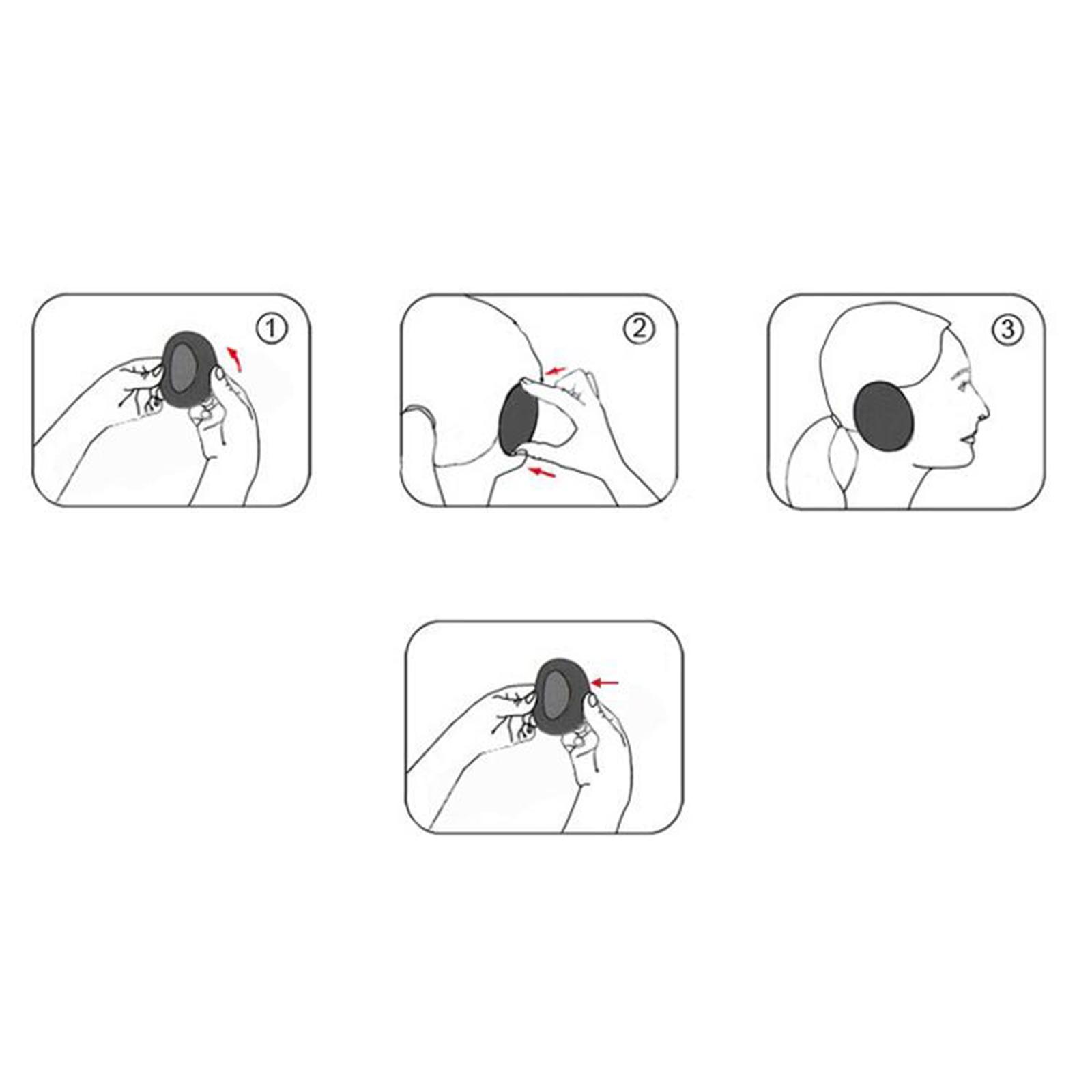 ①

②

③