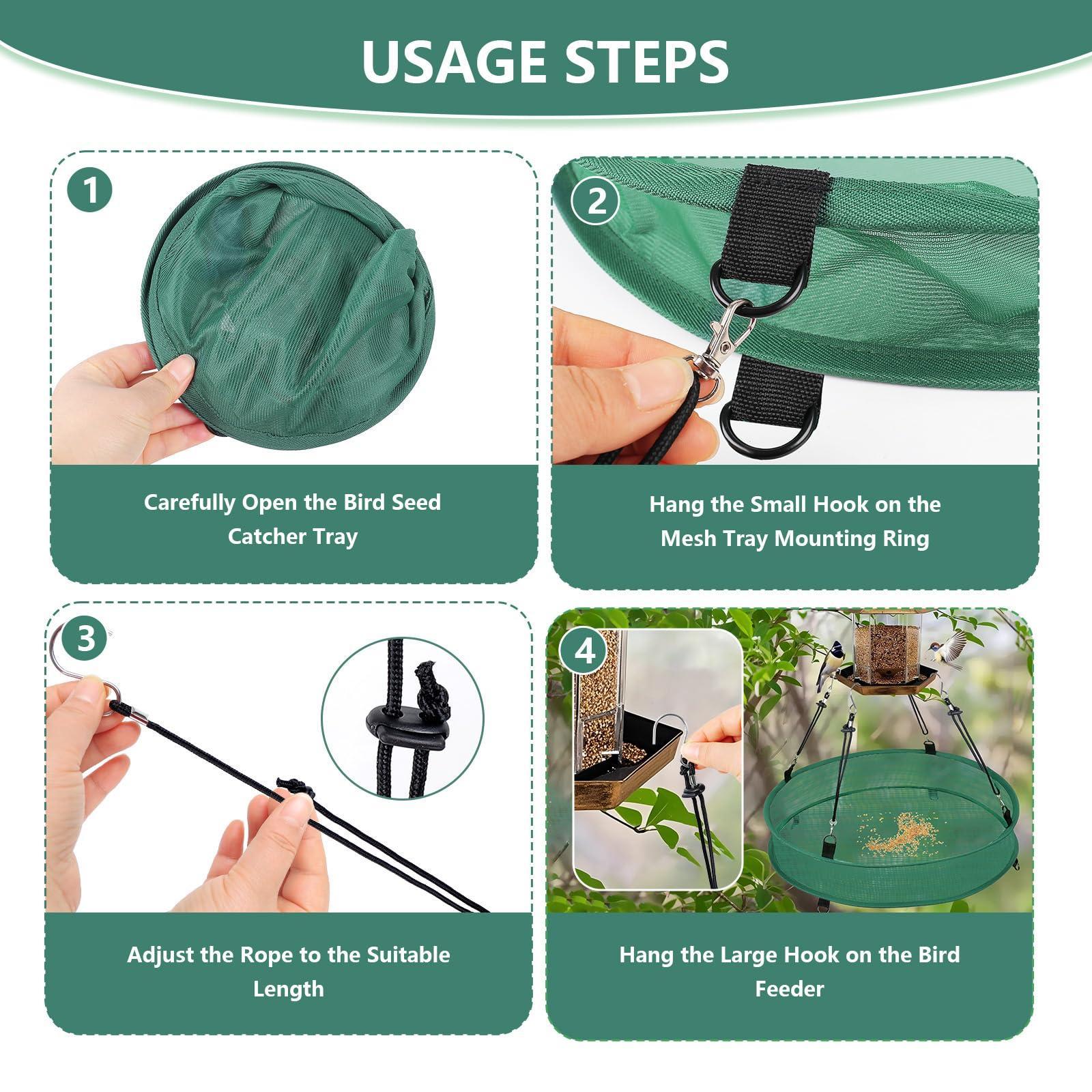 USAGE STEPS

1

Carefully Open the Bird Seed Catcher Tray

2

Hang the Small Hook on the Mesh Tray Mounting Ring

3

Adjust the Rope to the Suitable Length

4

Hang the Large Hook on the Bird Feeder