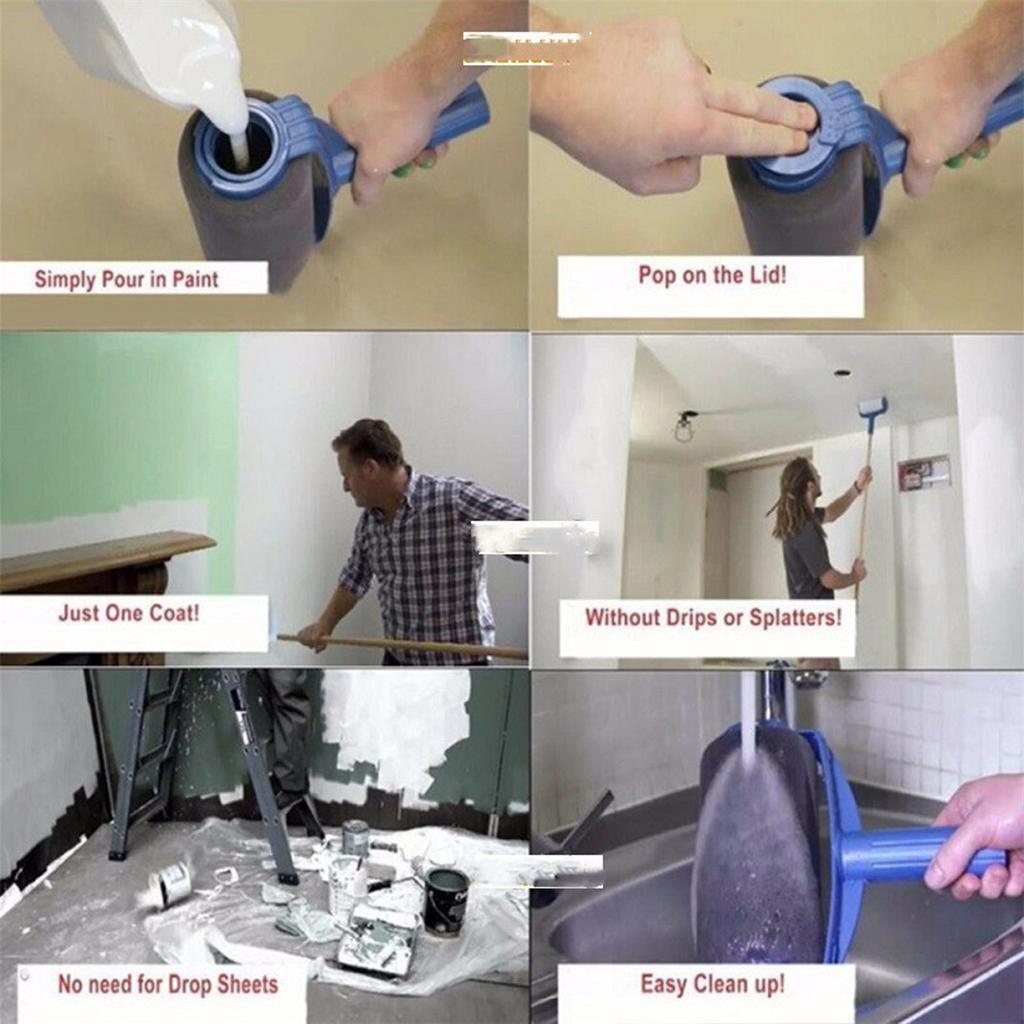 Simply Pour in Paint

Pop on the Lid!

Just One Coat!

Without Drips or Splatters!

No need for Drop Sheets

Easy Clean up!