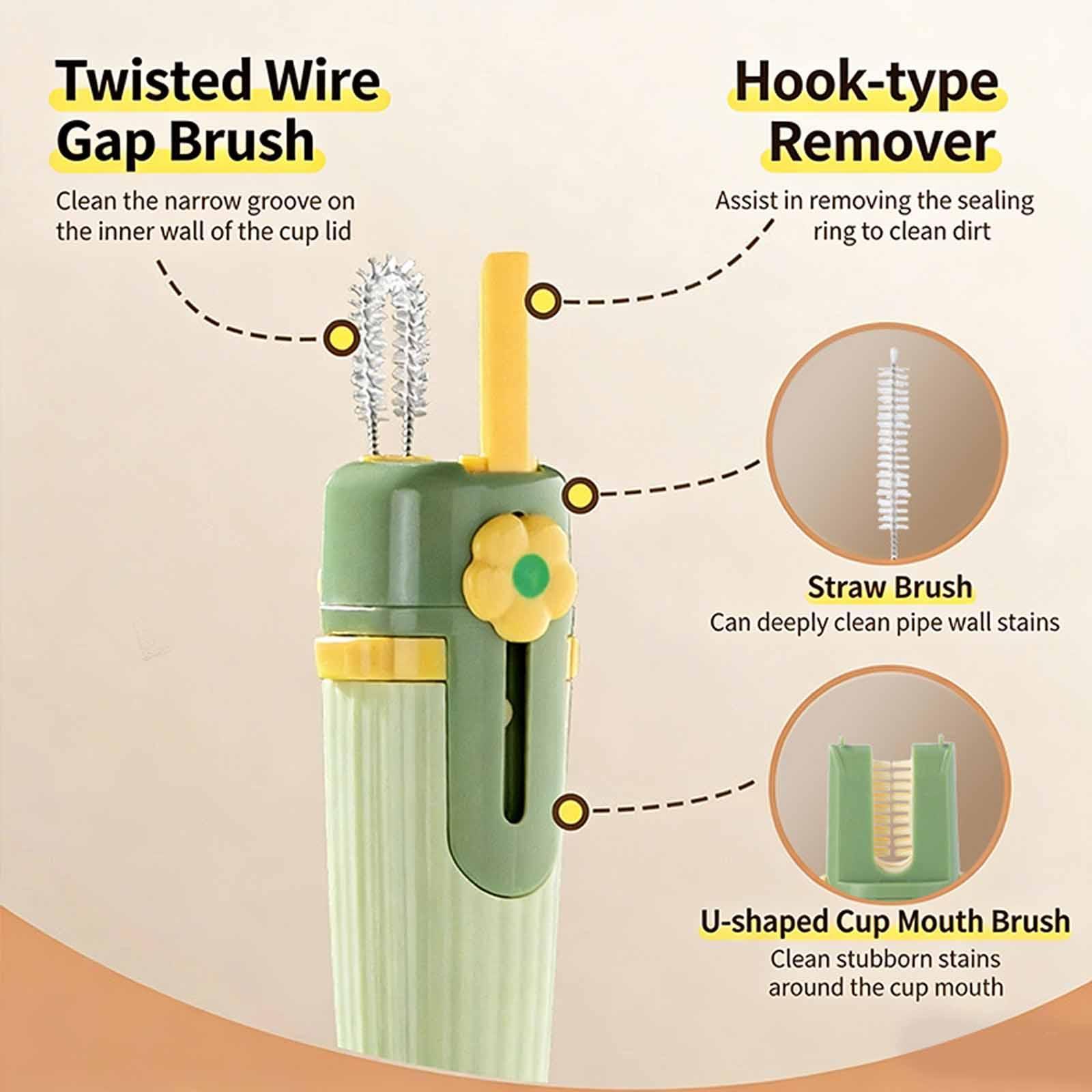 Twisted Wire Gap Brush

Clean the narrow groove on the inner wall of the cup lid

Hook-type Remover

Assist in removing the sealing ring to clean dirt

Straw Brush

Can deeply clean pipe wall stains

U-shaped Cup Mouth Brush

Clean stubborn stains around the cup mouth