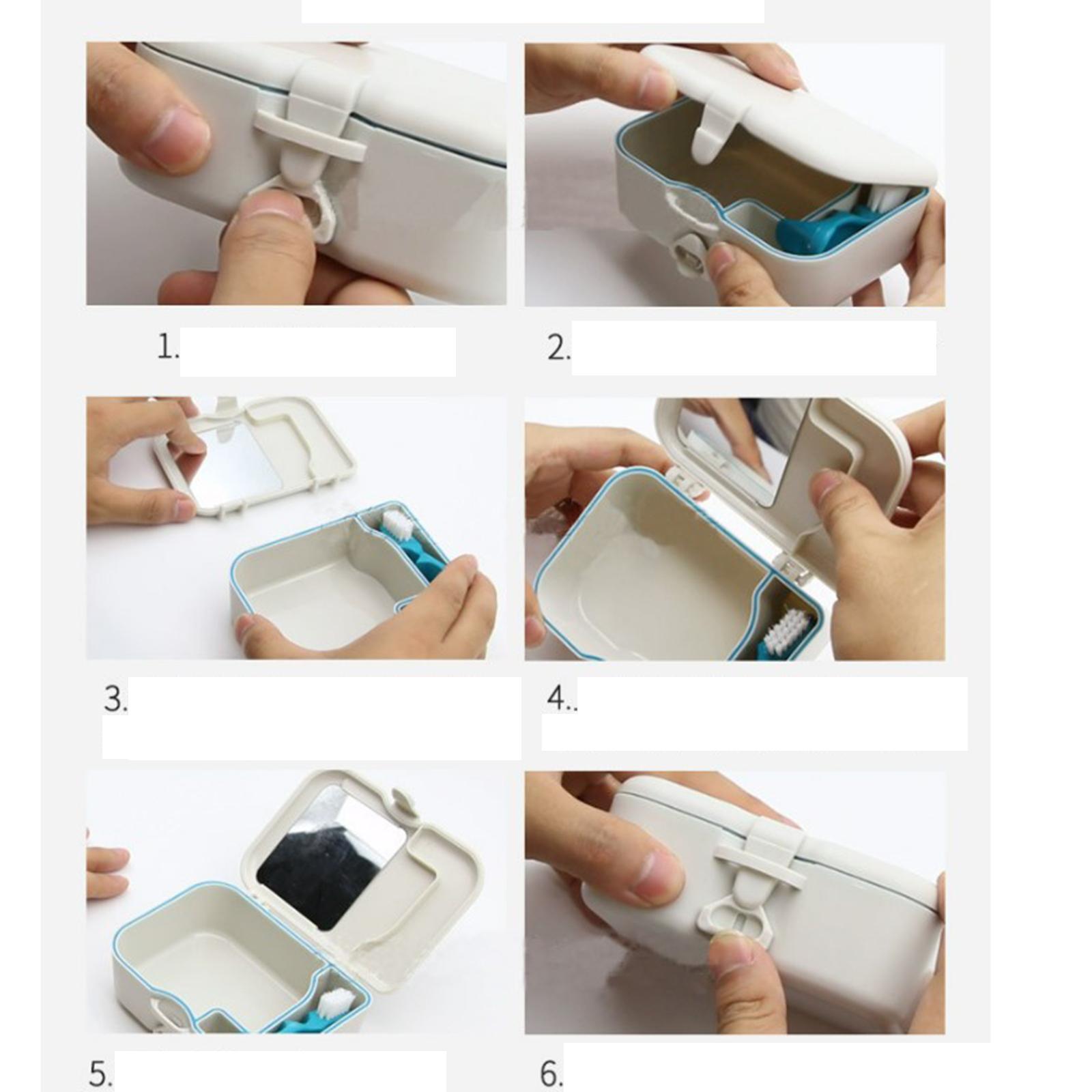 1.

2.

3.

4..

5.

6.