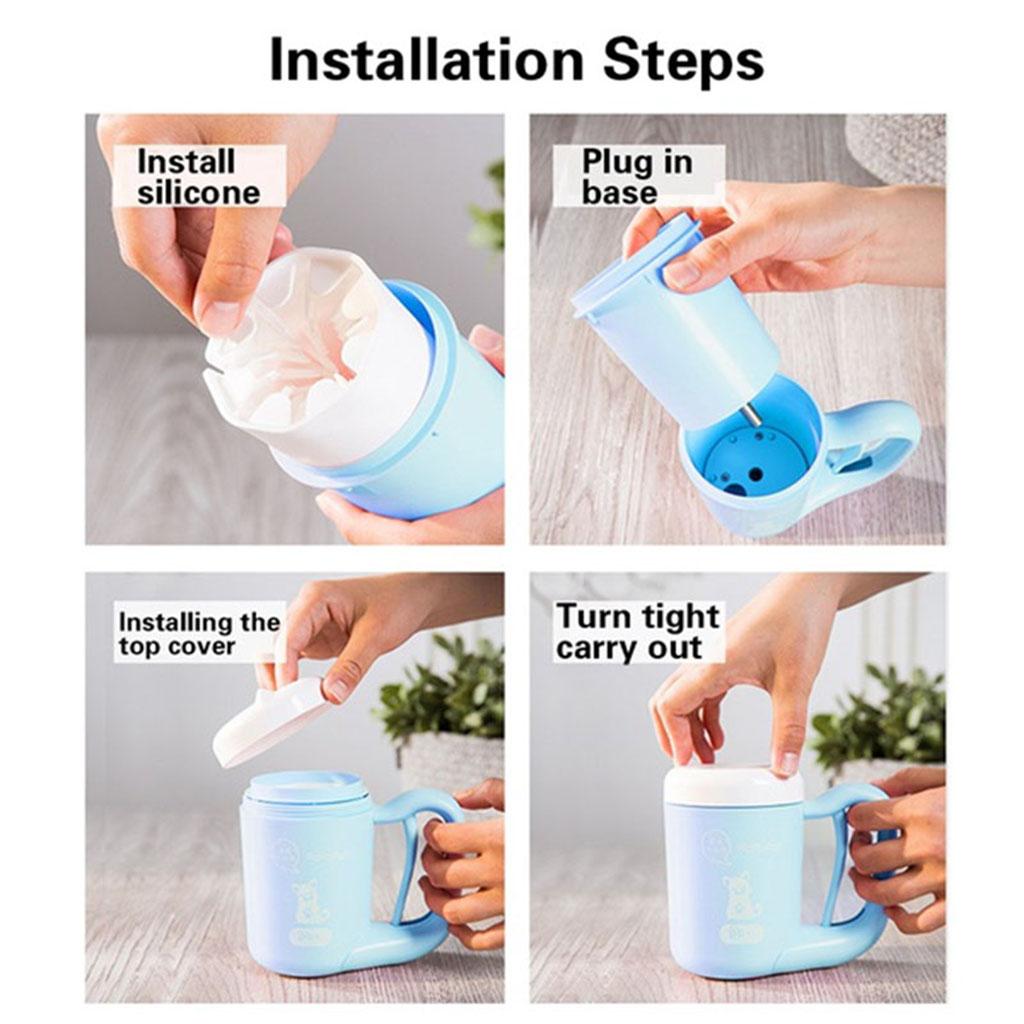 Installation Steps

Install silicone

Plug in base

Installing the top cover

Turn tight carry out