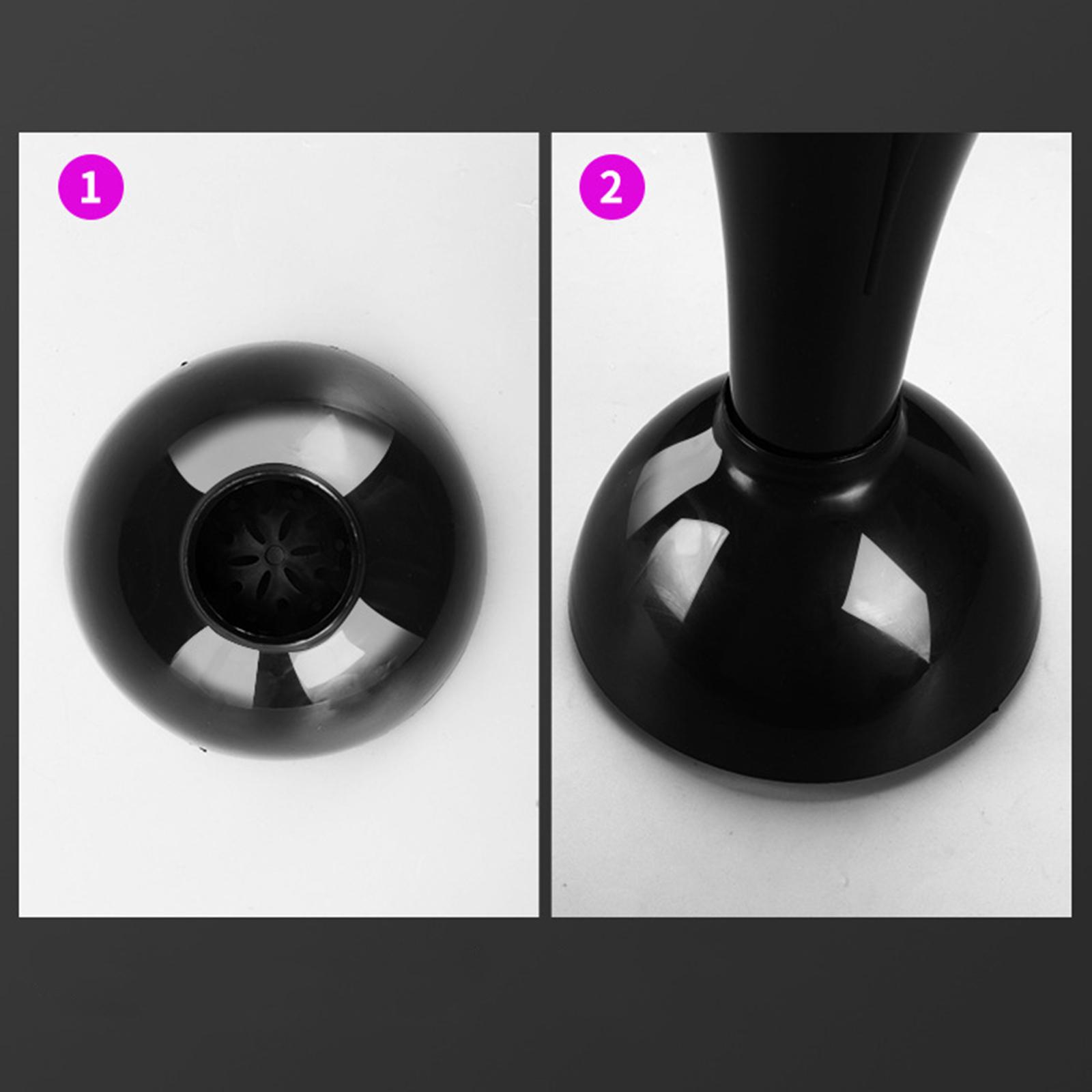 1

2