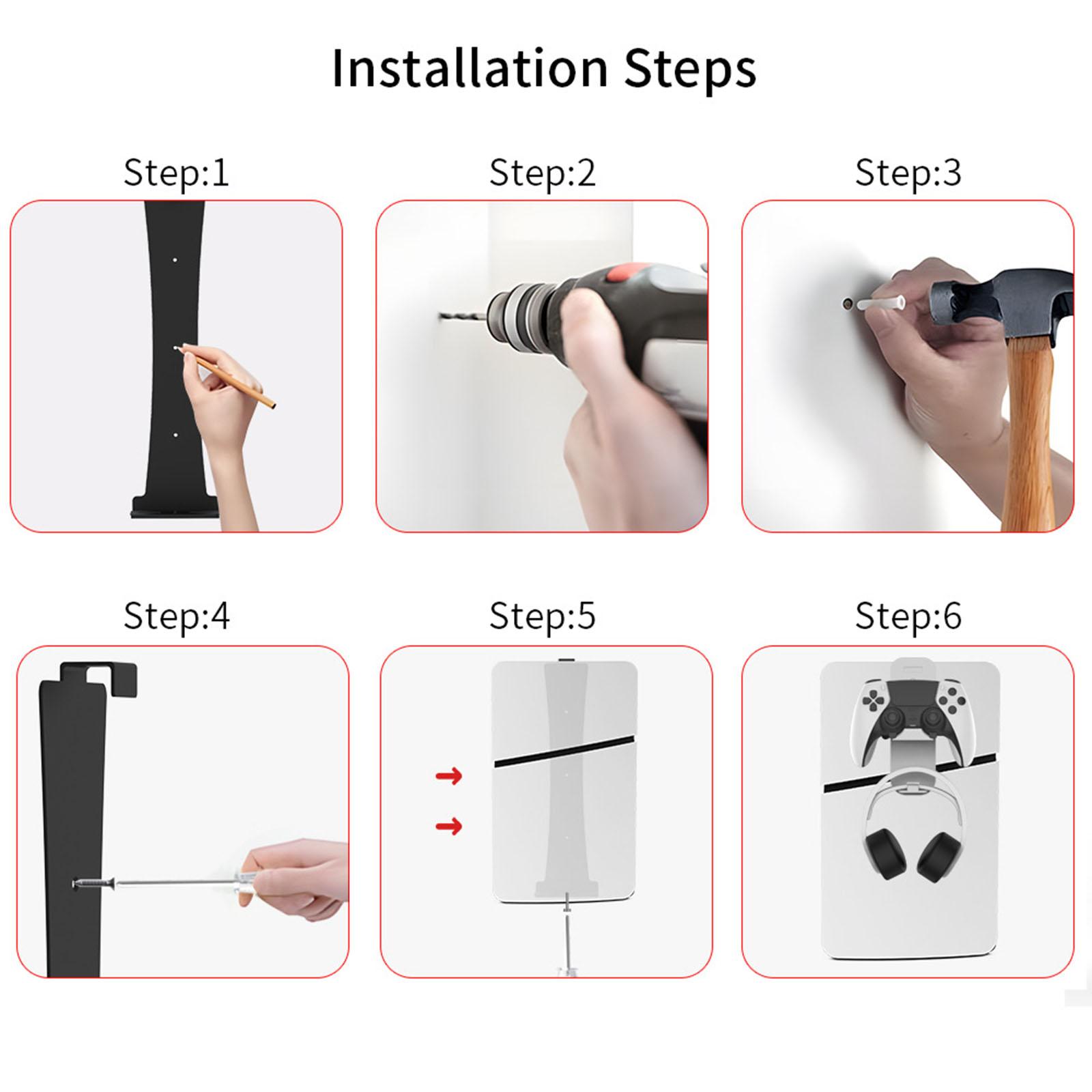 Installation Steps

Step:1

Step:2

Step:3

Step:4

Step:5

Step:6