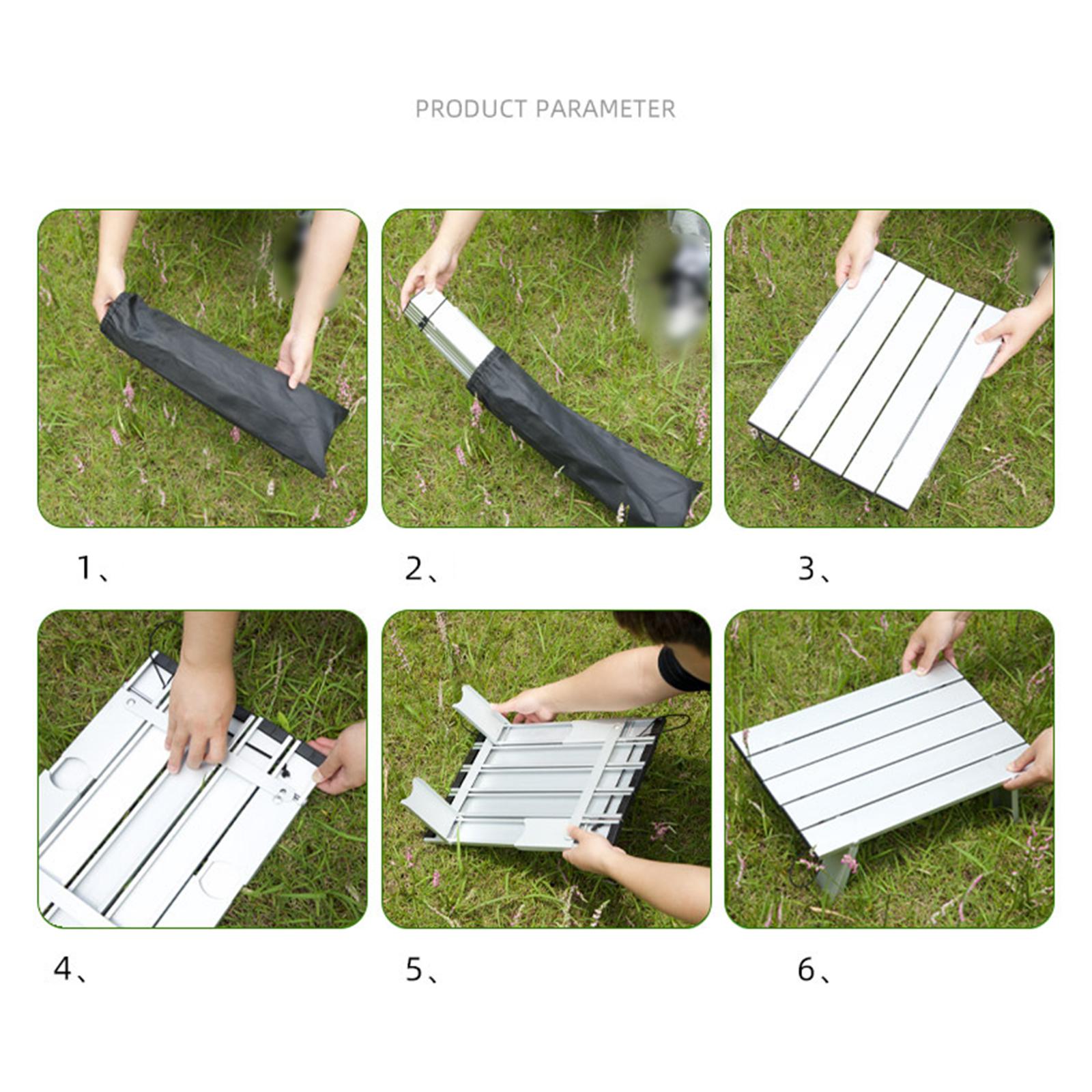 PRODUCT PARAMETER

1、

2、

3、

4、

5、

6、